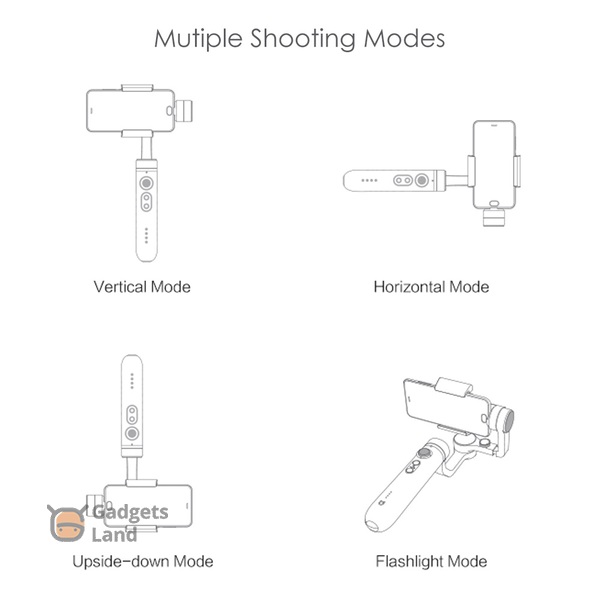 Mutiple Shooting Modes

Vertical Mode

Horizontal Mode

Gadgets Land

Upside-down Mode

Flashlight Mode